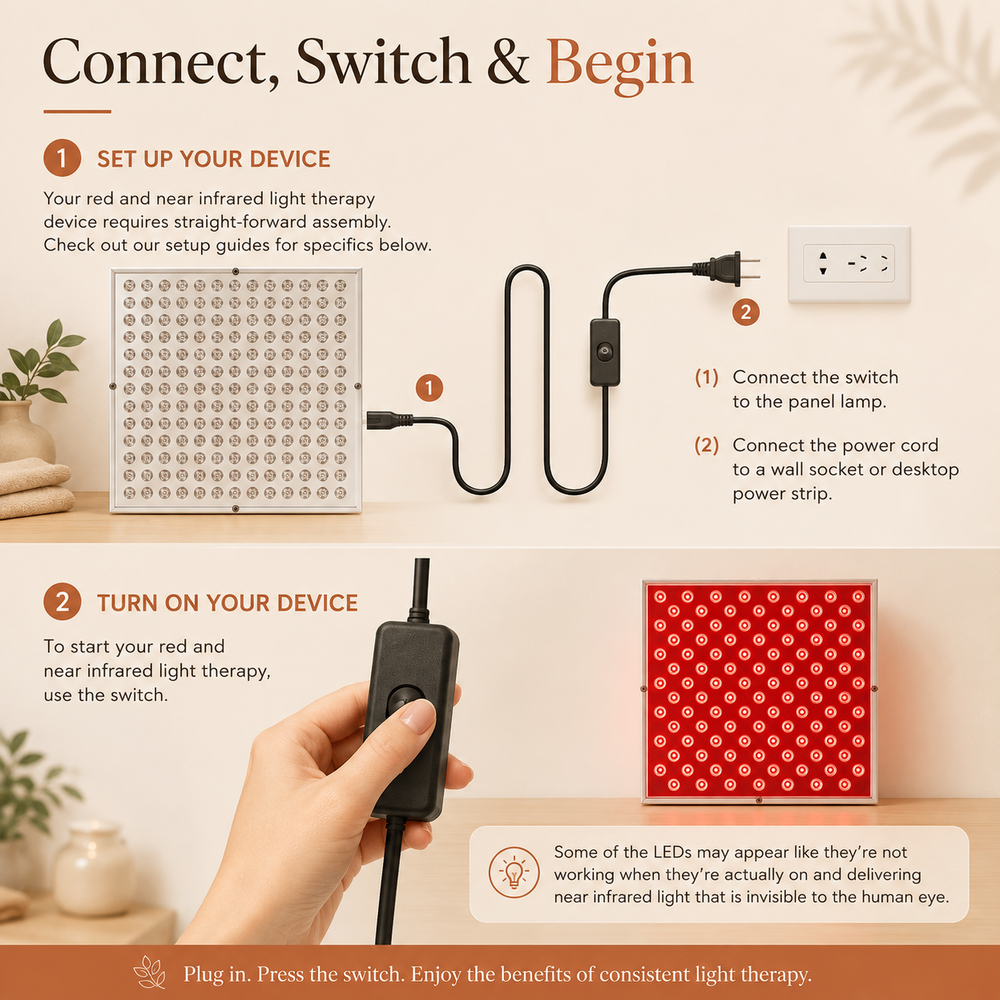 Connect, Switch & Begin

1 SET UP YOUR DEVICE

Your red and near infrared light therapy device requires straight-forward assembly. Check out our setup guides for specifics below.

1

2

(1) Connect the switch to the panel lamp.

(2) Connect the power cord to a wall socket or desktop power strip.

2 TURN ON YOUR DEVICE

To start your red and near infrared light therapy, use the switch.

Some of the LEDs may appear like they're not working when they're actually on and delivering near infrared light that is invisible to the human eye.

Plug in. Press the switch. Enjoy the benefits of consistent light therapy.