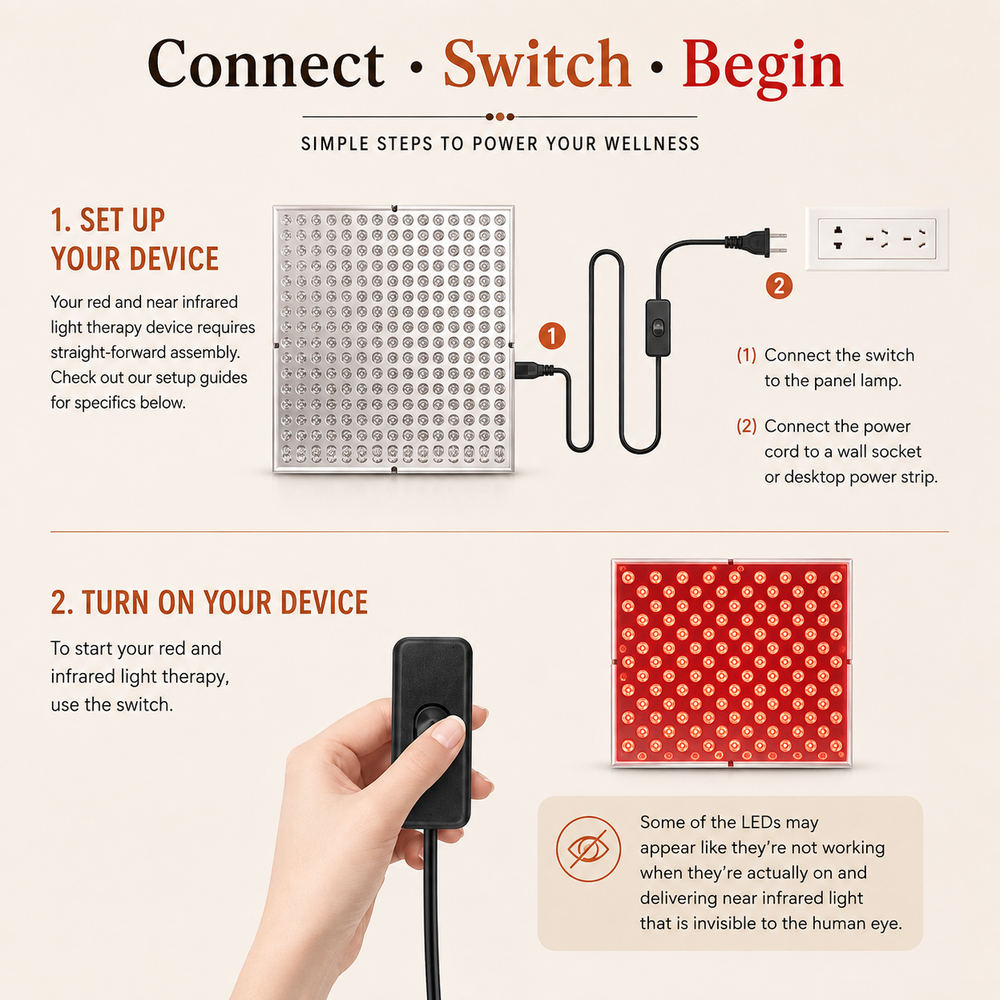 Connect · Switch · Begin

SIMPLE STEPS TO POWER YOUR WELLNESS

1. SET UP YOUR DEVICE

Your red and near infrared light therapy device requires straight-forward assembly. Check out our setup guides for specifics below.

1

2

(1) Connect the switch to the panel lamp.

(2) Connect the power cord to a wall socket or desktop power strip.

2. TURN ON YOUR DEVICE

To start your red and infrared light therapy, use the switch.

Some of the LEDs may appear like they're not working when they're actually on and delivering near infrared light that is invisible to the human eye.